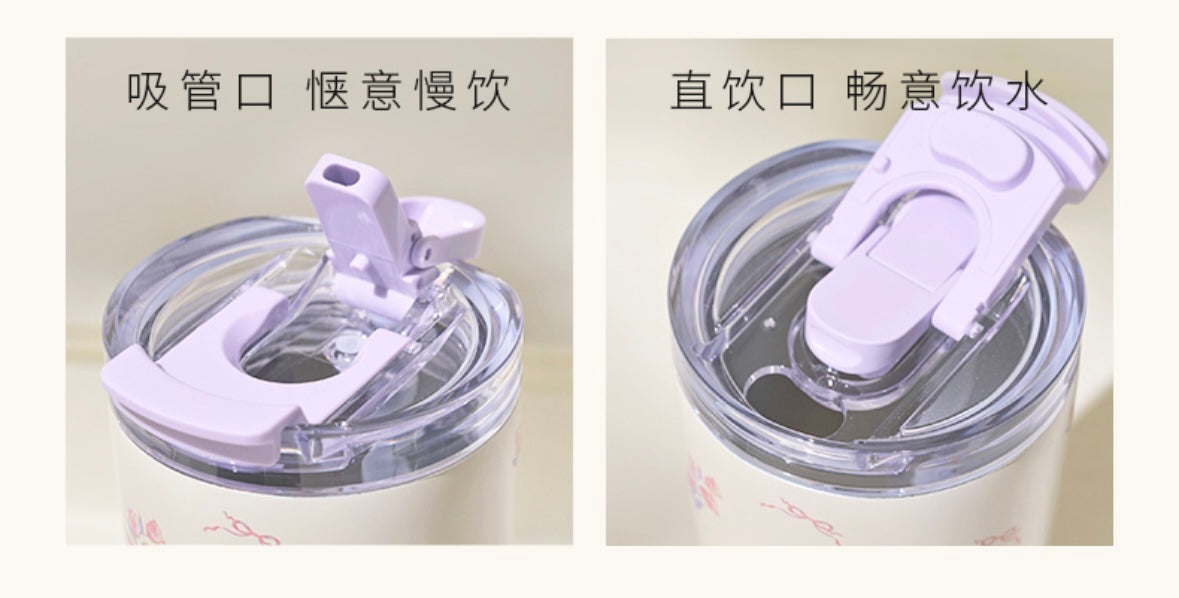 吸管口 惬意慢饮

直饮口 畅意饮水